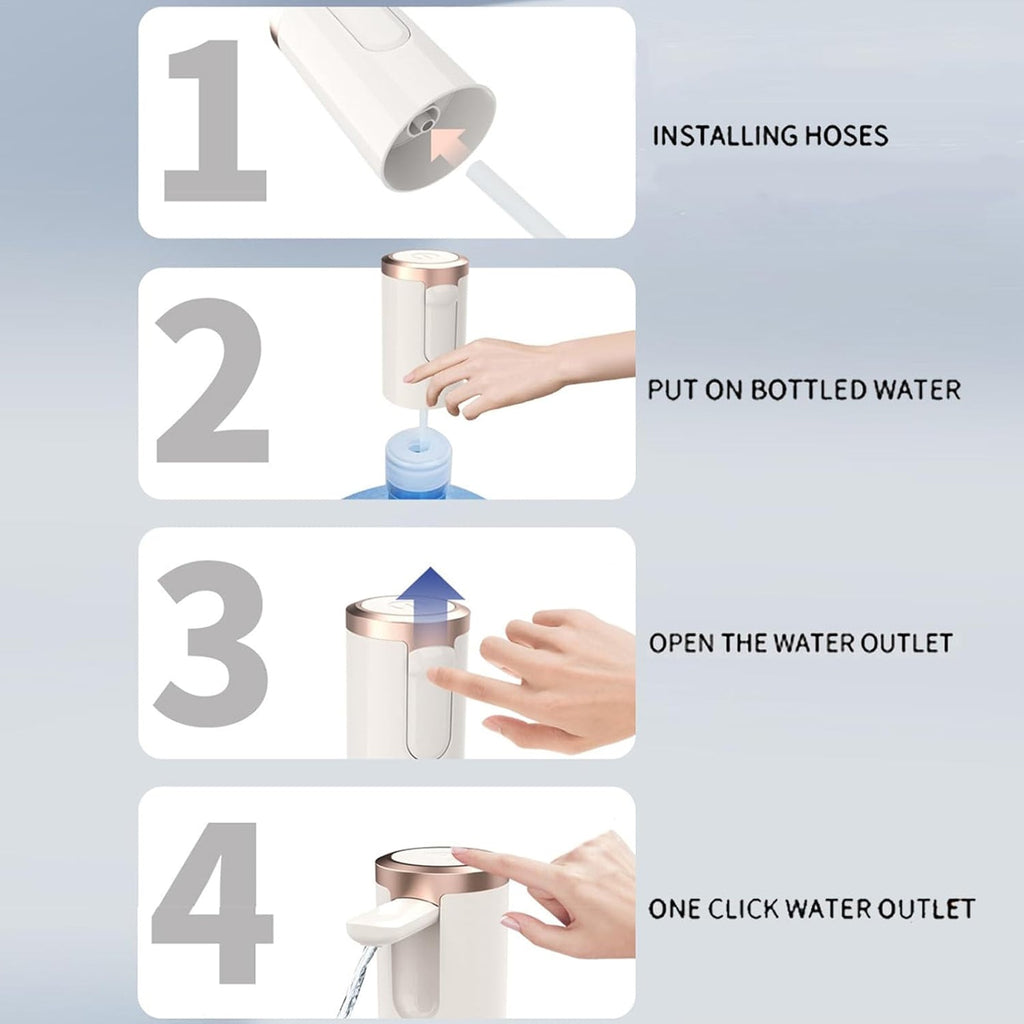 1
INSTALLING HOSES

2
PUT ON BOTTLED WATER

3
OPEN THE WATER OUTLET

4
ONE CLICK WATER OUTLET